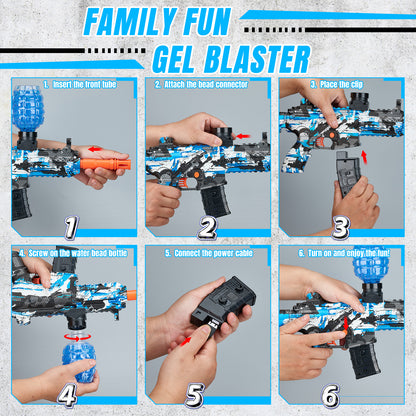 FAMILY FUN
GEL BLASTER

1. Insert the front tube
1

2. Attach the bead connector
2

3. Place the clip
3

4. Screw on the water bead bottle
4

5. Connect the power cable
5

6. Turn on and enjoy the fun!
6