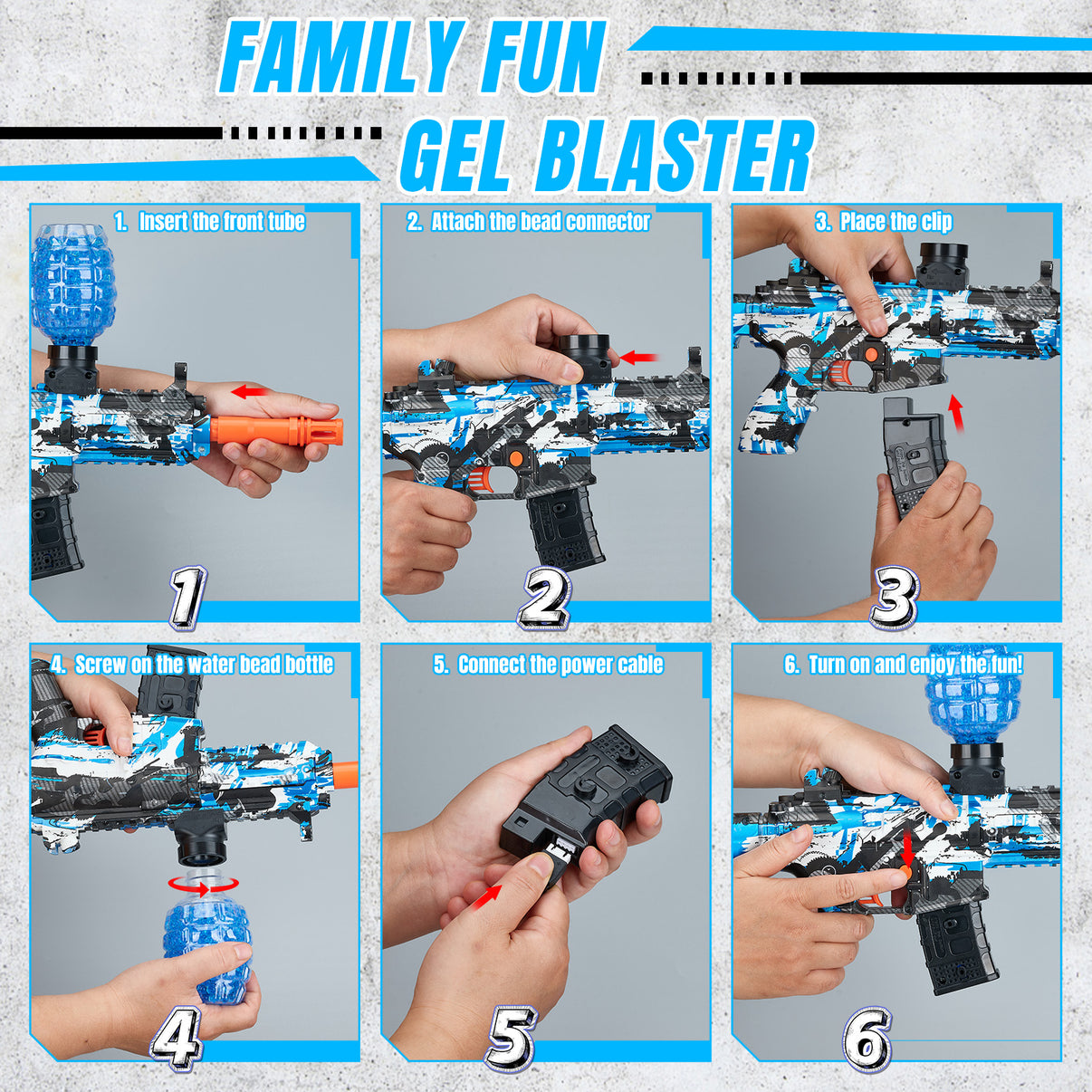 FAMILY FUN
GEL BLASTER

1. Insert the front tube

1

2. Attach the bead connector

2

3. Place the clip

3

4. Screw on the water bead bottle

4

5. Connect the power cable

5

6. Turn on and enjoy the fun!

6